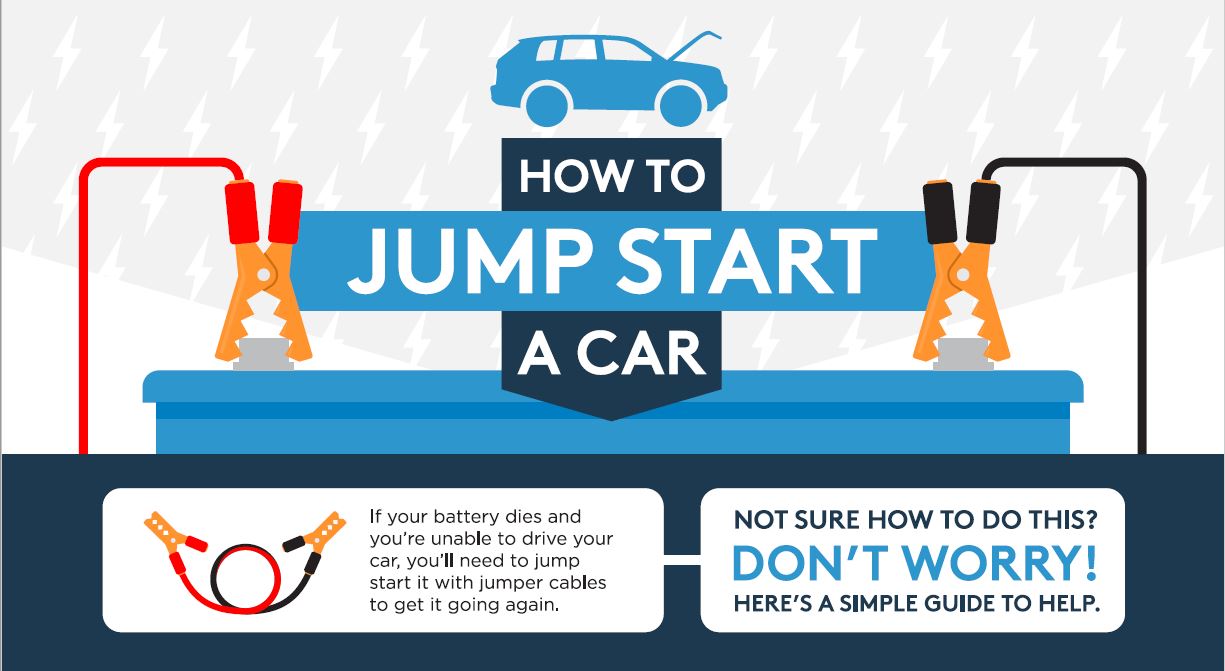 HOW TO
JUMP START
A CAR

If your battery dies and you're unable to drive your car, you'll need to jump start it with jumper cables to get it going again.

NOT SURE HOW TO DO THIS?
DON'T WORRY!
HERE'S A SIMPLE GUIDE TO HELP.